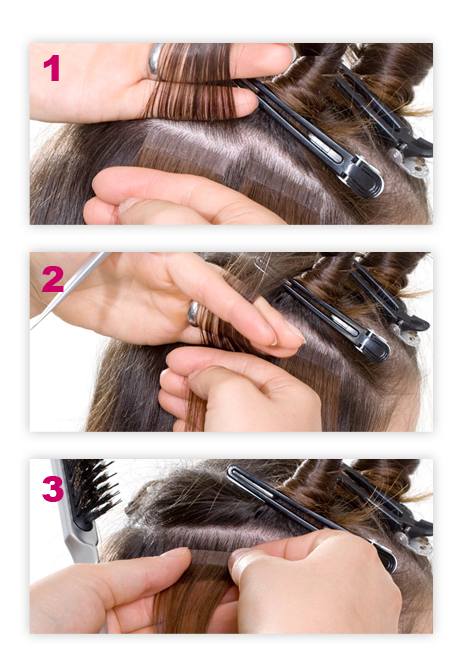 1

2

3